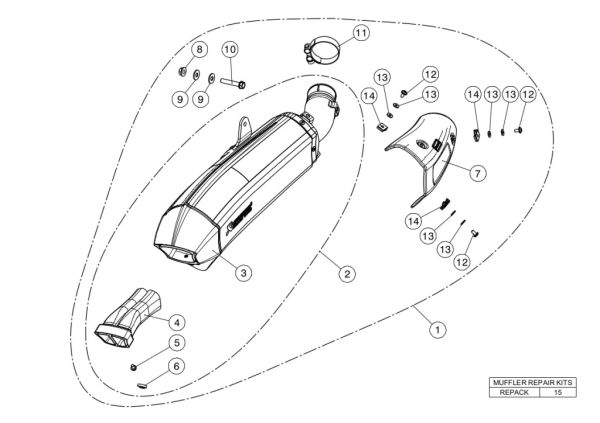 8
10
11
9
9
13
12
14
13
14
13
13
12
7
14
13
13
12
3
2
4
5
6
1

| MUFFLER REPAIR KITS | |
|---|---|
| REPACK | 15 |