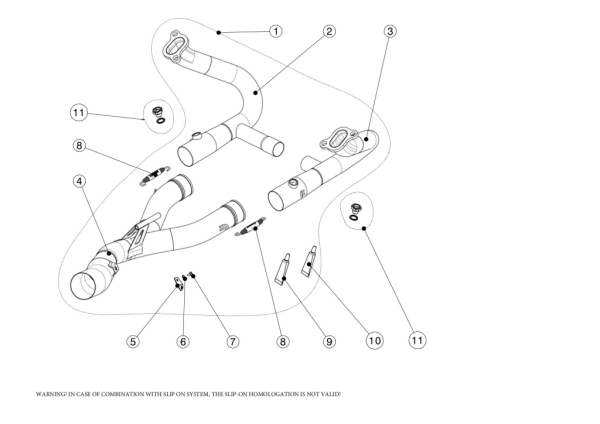 1
2
3
11
8
4
11
5
6
7
8
9
10
11

WARNING! IN CASE OF COMBINATION WITH SLIP ON SYSTEM, THE SLIP-ON HOMOLOGATION IS NOT VALID!