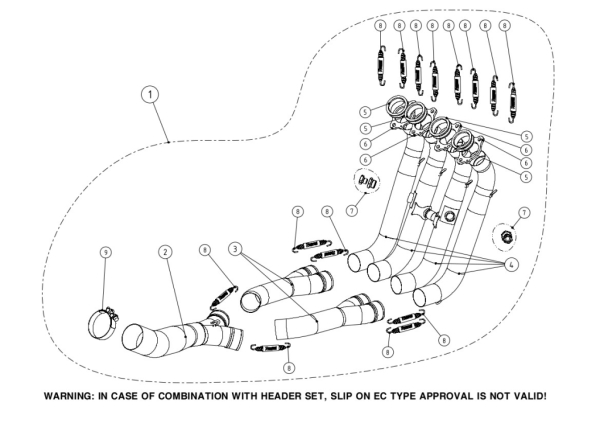 8 8 8 8 8 8 8 8

1

5
5
6
6
5
6
6
5

7

7

8
8

9
2
8
3

4

8
8
8

WARNING: IN CASE OF COMBINATION WITH HEADER SET, SLIP ON EC TYPE APPROVAL IS NOT VALID!