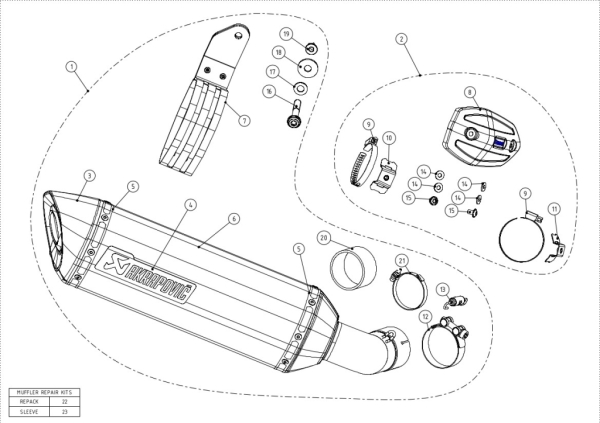 1
19
18
17
16
7
2
8
9
10
14
14
14
14
15
15
9
11
3
5
4
6
AKRAPOVIČ
5
20
21
13
12

| MUFFLER REPAIR KITS | |
|---|---|
| REPACK | 22 |
| SLEEVE | 23 |