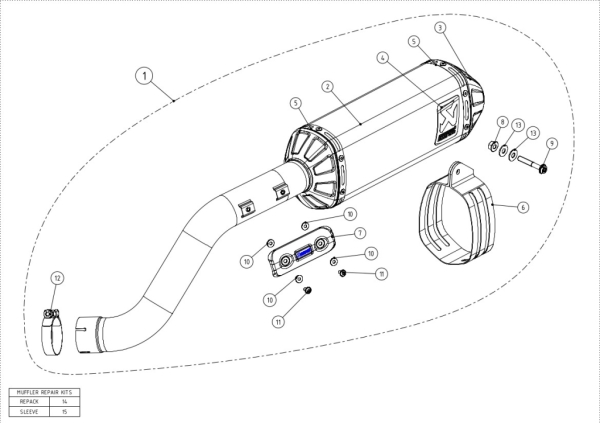 1
2
3
4
5
5
6
7
8
9
10
10
10
10
11
11
12
13
13

| MUFFLER REPAIR KITS | |
|---|---|
| REPACK | 14 |
| SLEEVE | 15 |