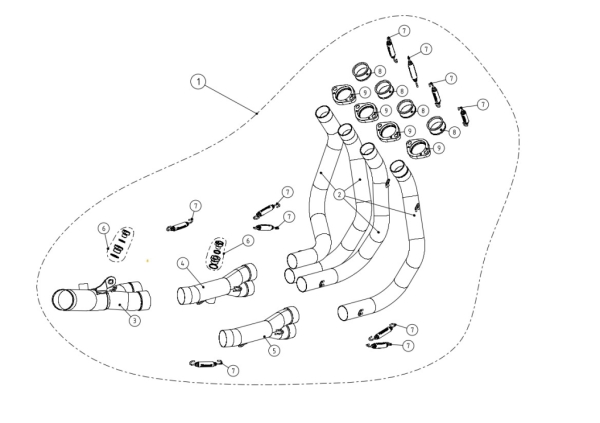 1
7
7
8
7
9
8
7
9
8
9
8
9
2
7
7
7
6
6
4
3
5
7
7
7