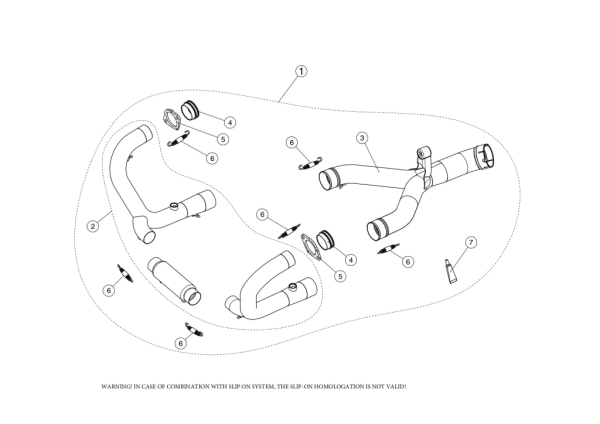 1

4

5

6

6

3

2

6

4

5

6

7

6

6

WARNING! IN CASE OF COMBINATION WITH SLIP ON SYSTEM, THE SLIP-ON HOMOLOGATION IS NOT VALID!