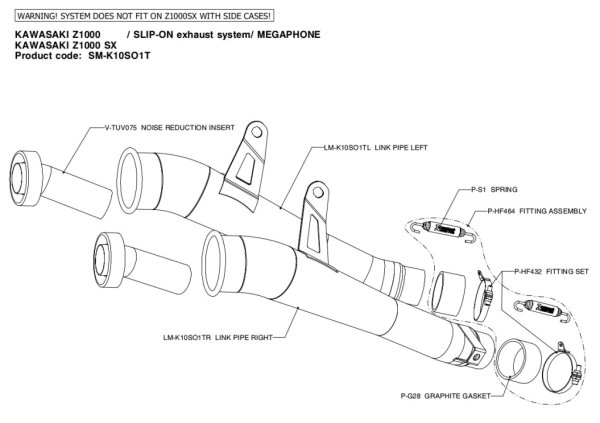 WARNING! SYSTEM DOES NOT FIT ON Z1000SX WITH SIDE CASES!

KAWASAKI Z1000 / SLIP-ON exhaust system/ MEGAPHONE
KAWASAKI Z1000 SX
Product code: SM-K10SO1T

V-TUV075 NOISE REDUCTION INSERT

LM-K10SO1TL LINK PIPE LEFT

P-S1 SPRING

P-HF464 FITTING ASSEMBLY

P-HF432 FITTING SET

LM-K10SO1TR LINK PIPE RIGHT

P-G28 GRAPHITE GASKET