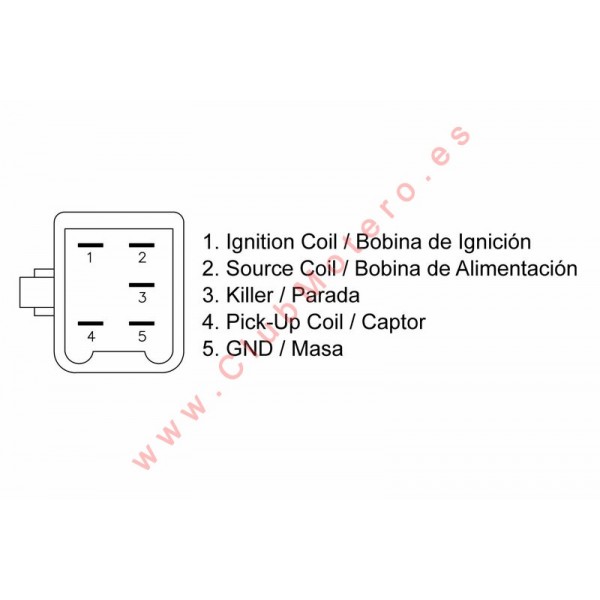 1
2
3
4
5

1. Ignition Coil / Bobina de Ignición
2. Source Coil / Bobina de Alimentación
3. Killer / Parada
4. Pick-Up Coil / Captor
5. GND / Masa

www.ClubMotero.es